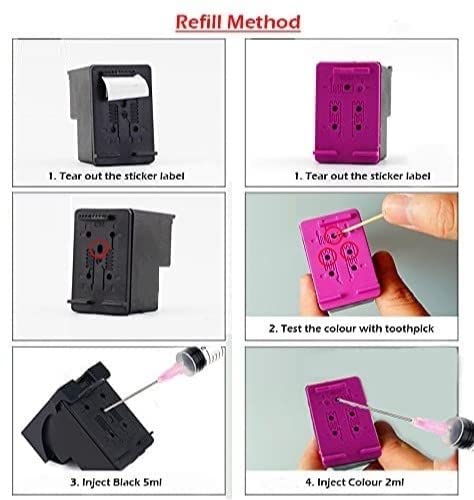 Refill Method

1. Tear out the sticker label

1. Tear out the sticker label

2. Test the colour with toothpick

3. Inject Black 5ml

4. Inject Colour 2ml